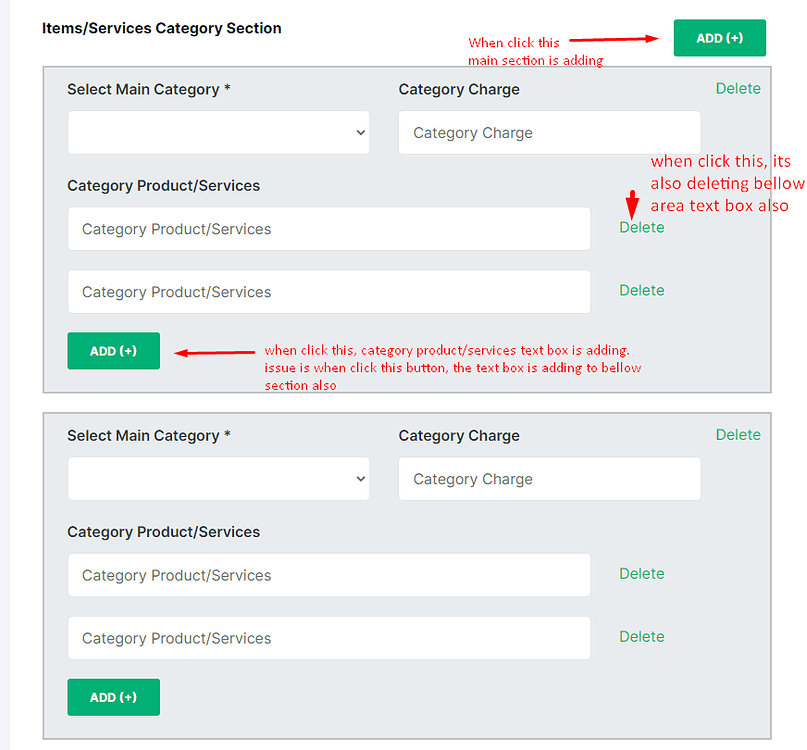 Items/Services Category Section

When click this main section is adding

ADD (+)

Select Main Category *

Category Charge

Delete

Category Charge

when click this, its also deleting bellow area text box also

Category Product/Services

Category Product/Services

Delete

Category Product/Services

Delete

ADD (+)

when click this, category product/services text box is adding. issue is when click this button, the text box is adding to bellow section also

Select Main Category *

Category Charge

Delete

Category Charge

Category Product/Services

Category Product/Services

Delete

Category Product/Services

Delete

ADD (+)